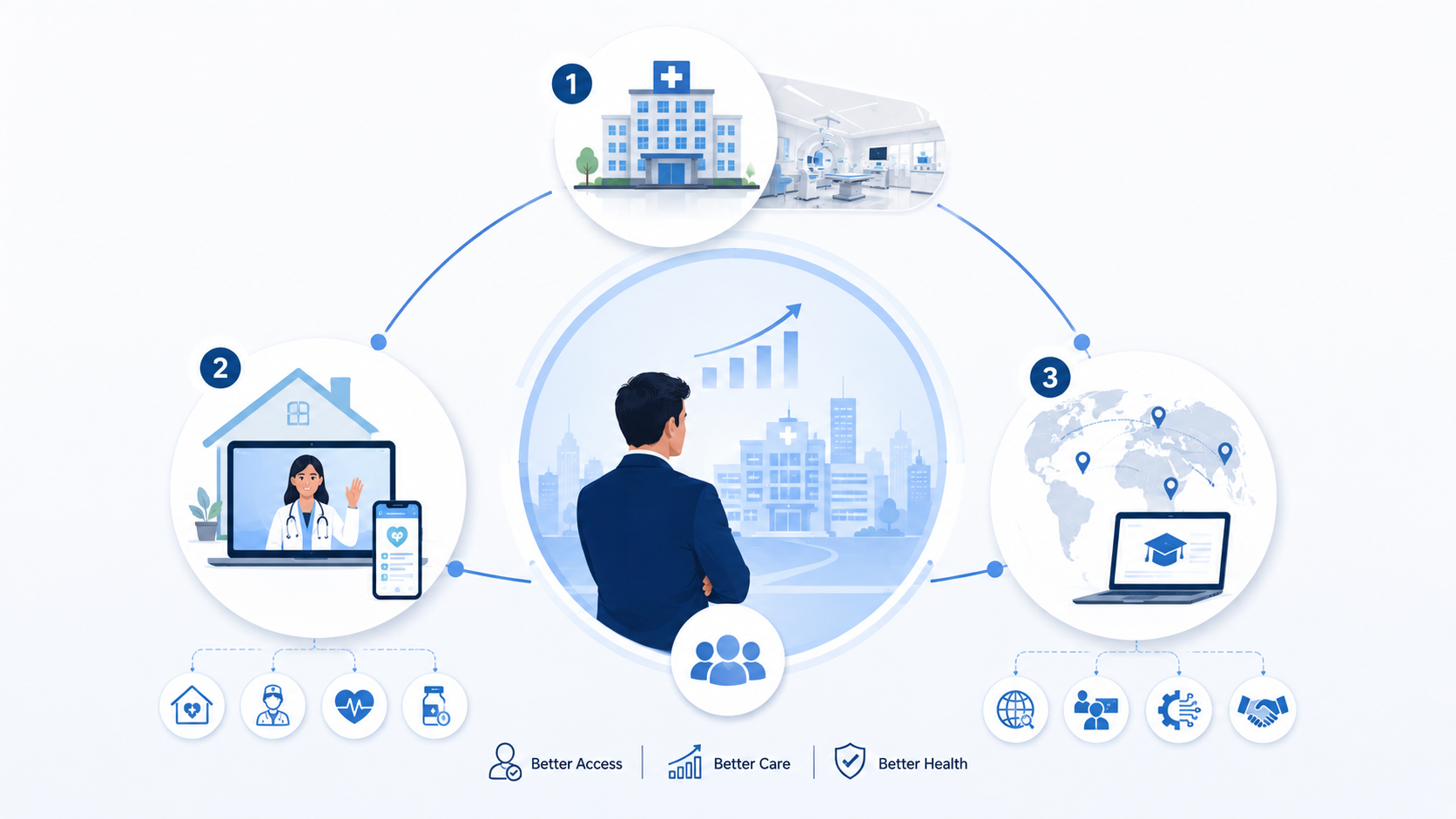 1

2

3

Better Access | Better Care | Better Health