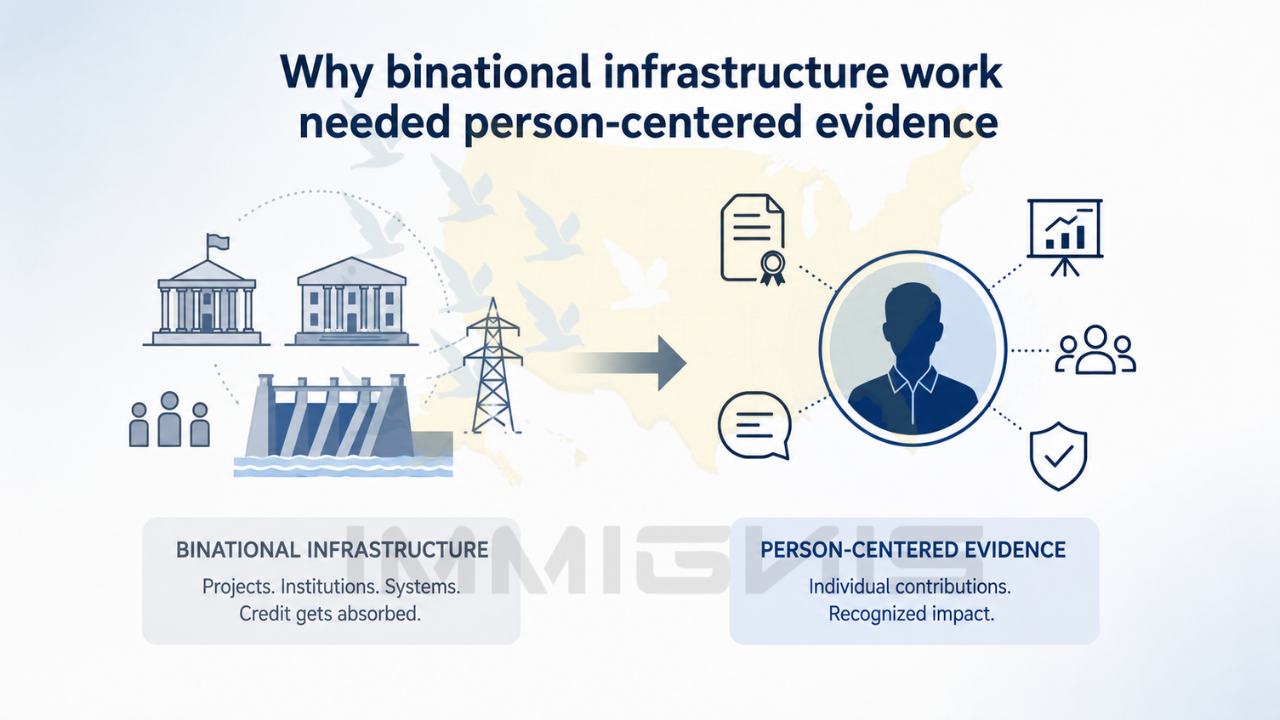 Why binational infrastructure work needed person-centered evidence

BINATIONAL INFRASTRUCTURE
Projects. Institutions. Systems.
Credit gets absorbed.

IMMIGNIS

PERSON-CENTERED EVIDENCE
Individual contributions.
Recognized impact.