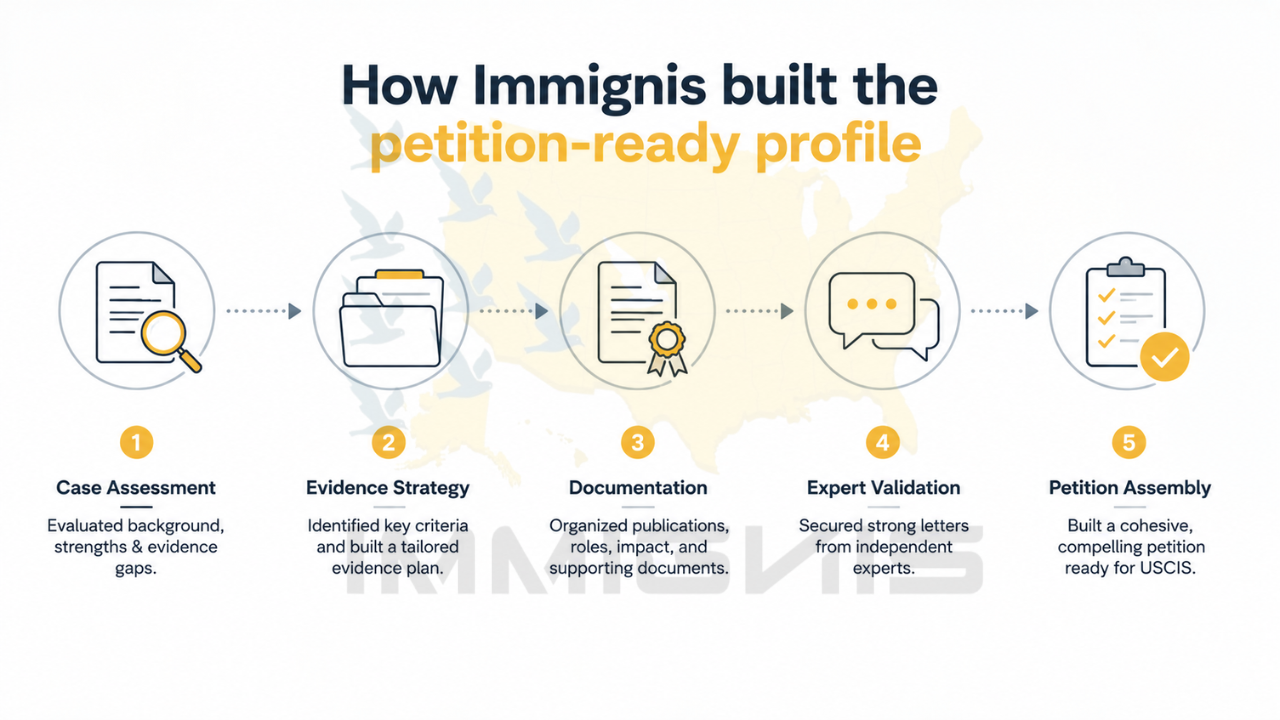 How Immignis built the petition-ready profile

1
Case Assessment
Evaluated background, strengths & evidence gaps.

2
Evidence Strategy
Identified key criteria and built a tailored evidence plan.

3
Documentation
Organized publications, roles, impact, and supporting documents.

4
Expert Validation
Secured strong letters from independent experts.

5
Petition Assembly
Built a cohesive, compelling petition ready for USCIS.

IMMIGNIS