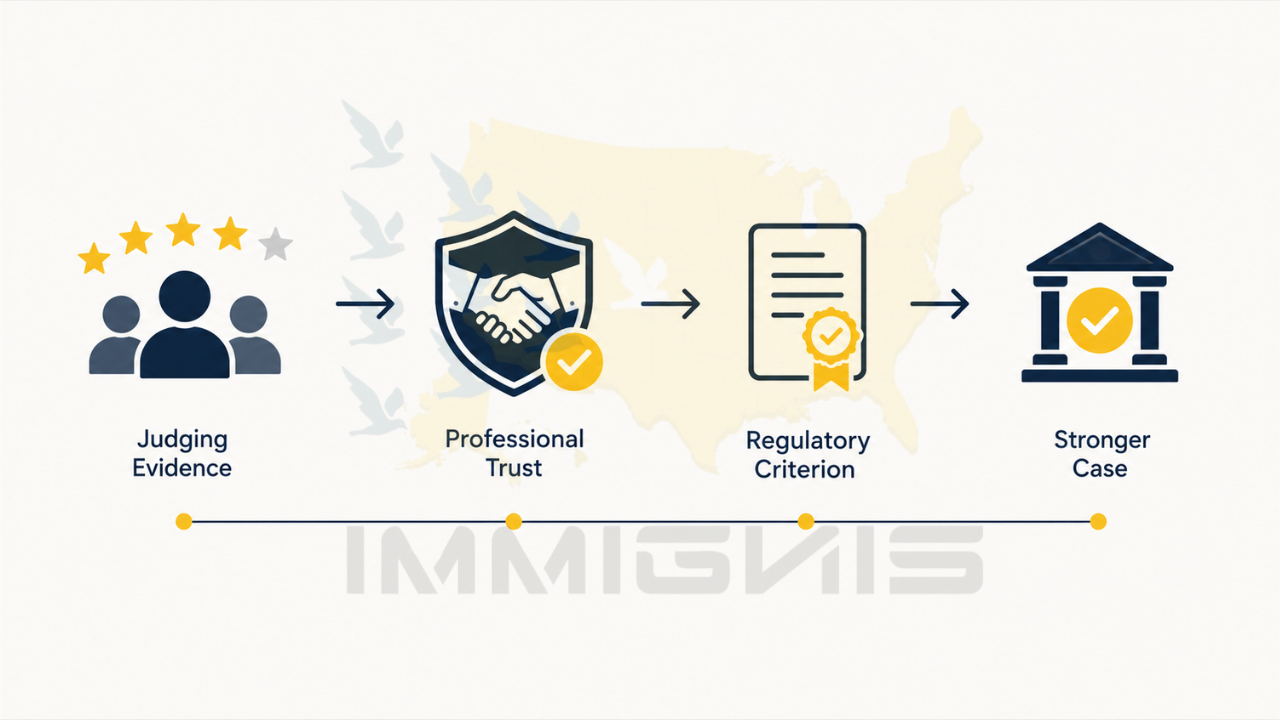 Judging Evidence

Professional Trust

Regulatory Criterion

Stronger Case

IMMIGVIS