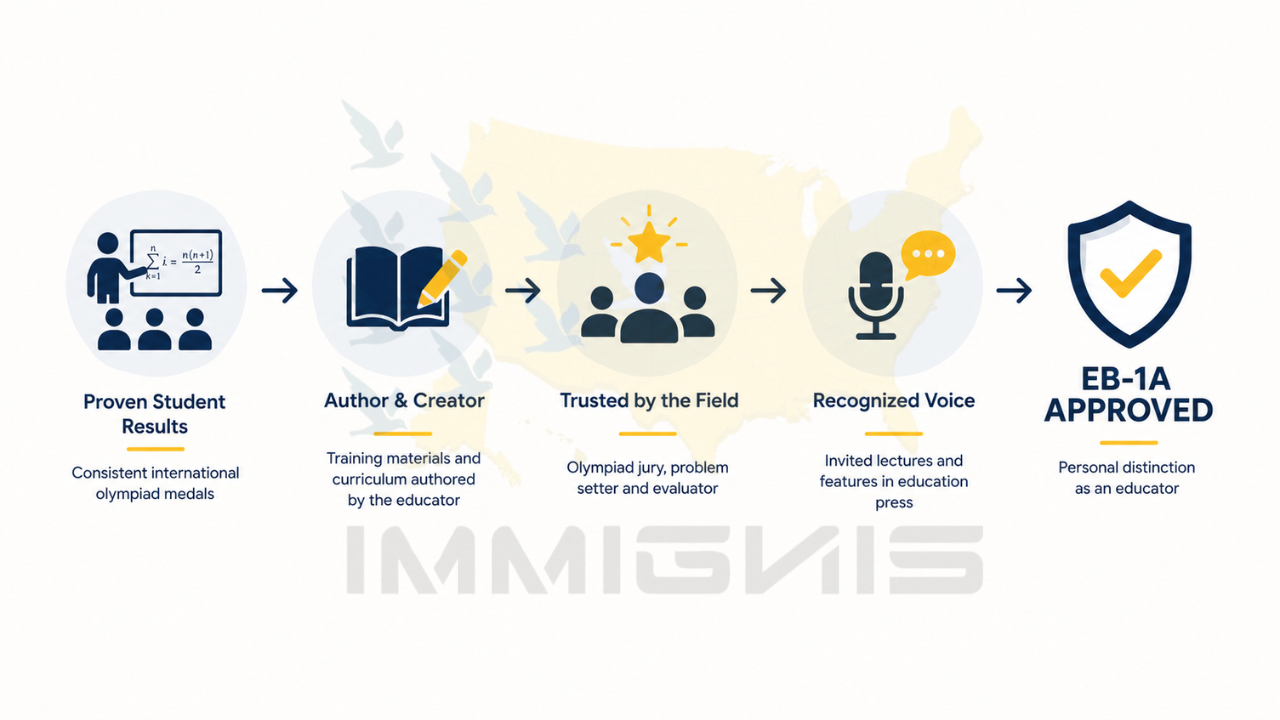 $\sum_{k=1}^{n} i = \frac{n(n+1)}{2}$

Proven Student Results

Consistent international olympiad medals

Author & Creator

Training materials and curriculum authored by the educator

Trusted by the Field

Olympiad jury, problem setter and evaluator

Recognized Voice

Invited lectures and features in education press

EB-1A APPROVED

Personal distinction as an educator

IMMIGVIS